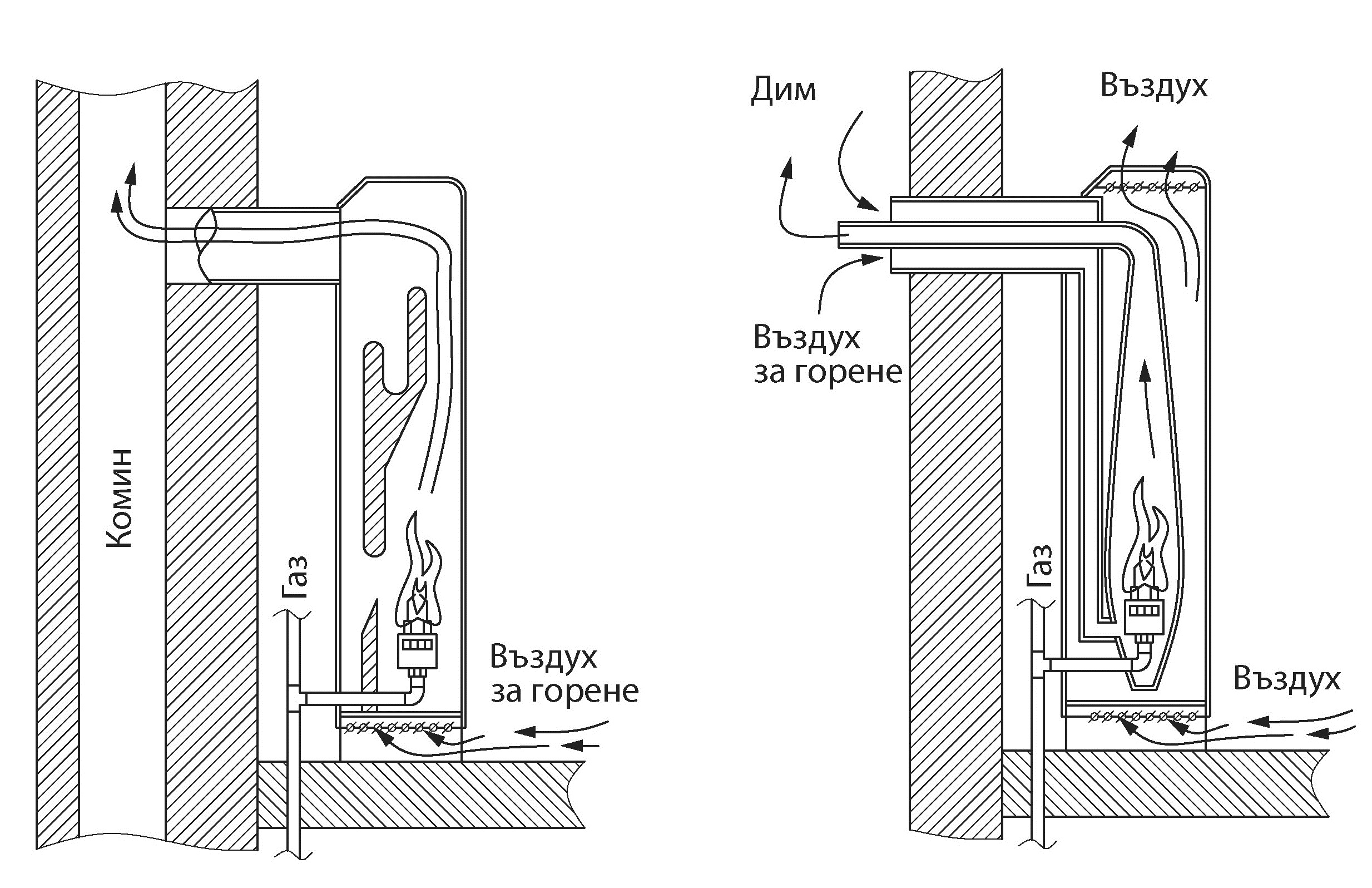 Комин

Газ

Въздух
за горене

Дим

Въздух

Въздух
за горене

Газ

Въздух